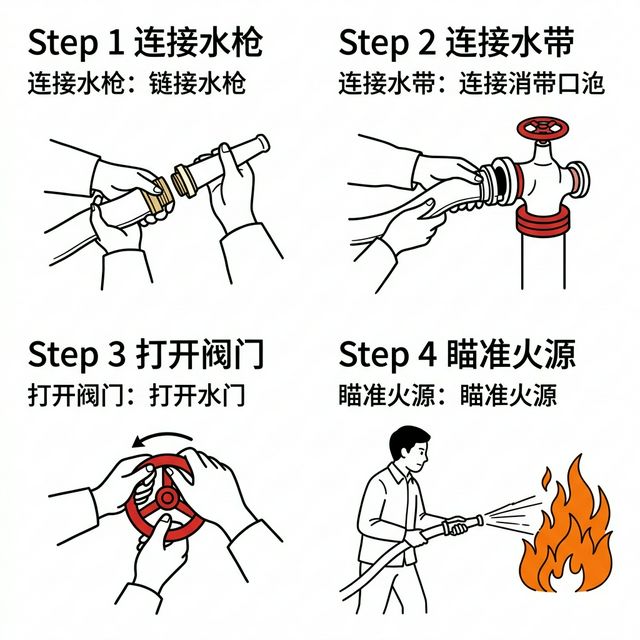 Step 1 连接水枪
连接水枪：链接水枪

Step 2 连接水带
连接水带：连接消带口池

Step 3 打开阀门
打开阀门：打开水门

Step 4 瞄准火源
瞄准火源：瞄准火源